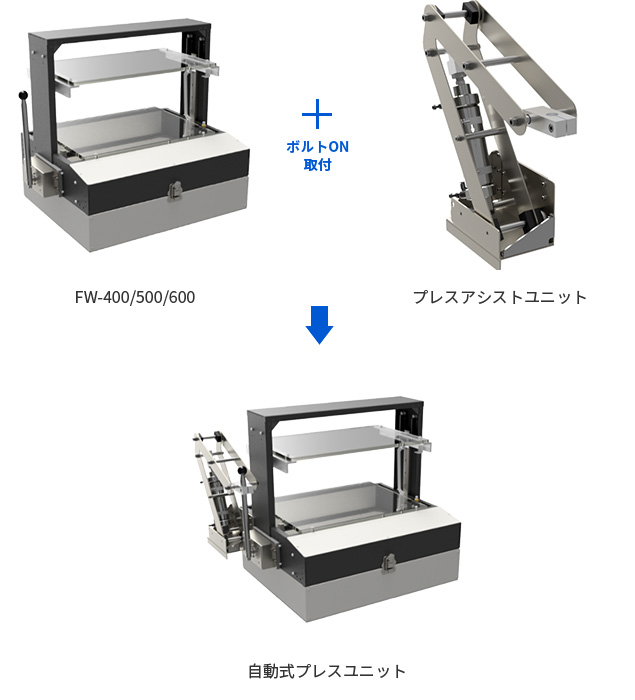 ボルトON
取付

FW-400/500/600

プレスアシストユニット

自動式プレスユニット